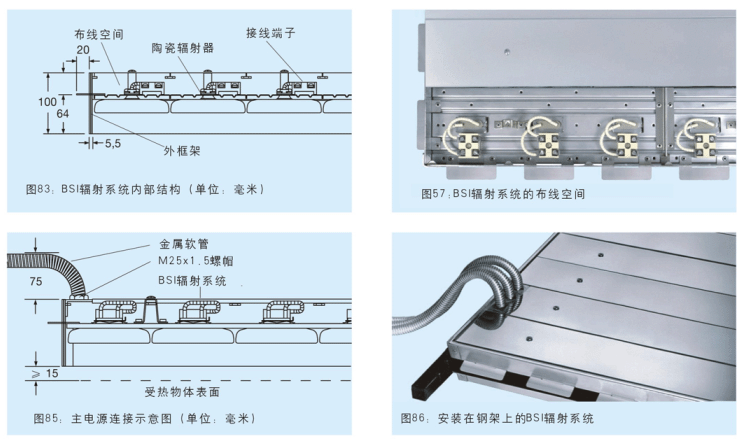 布线空间

20

陶瓷辐射器

接线端子

100

64

5,5

外框架

图83：BSI辐射系统内部结构（单位：毫米）

图57：BSI辐射系统的布线空间

金属软管

M25x1.5螺帽

BSI辐射系统

75

≥ 15

受热物体表面

图85：主电源连接示意图（单位：毫米）

图86：安装在钢架上的BSI辐射系统